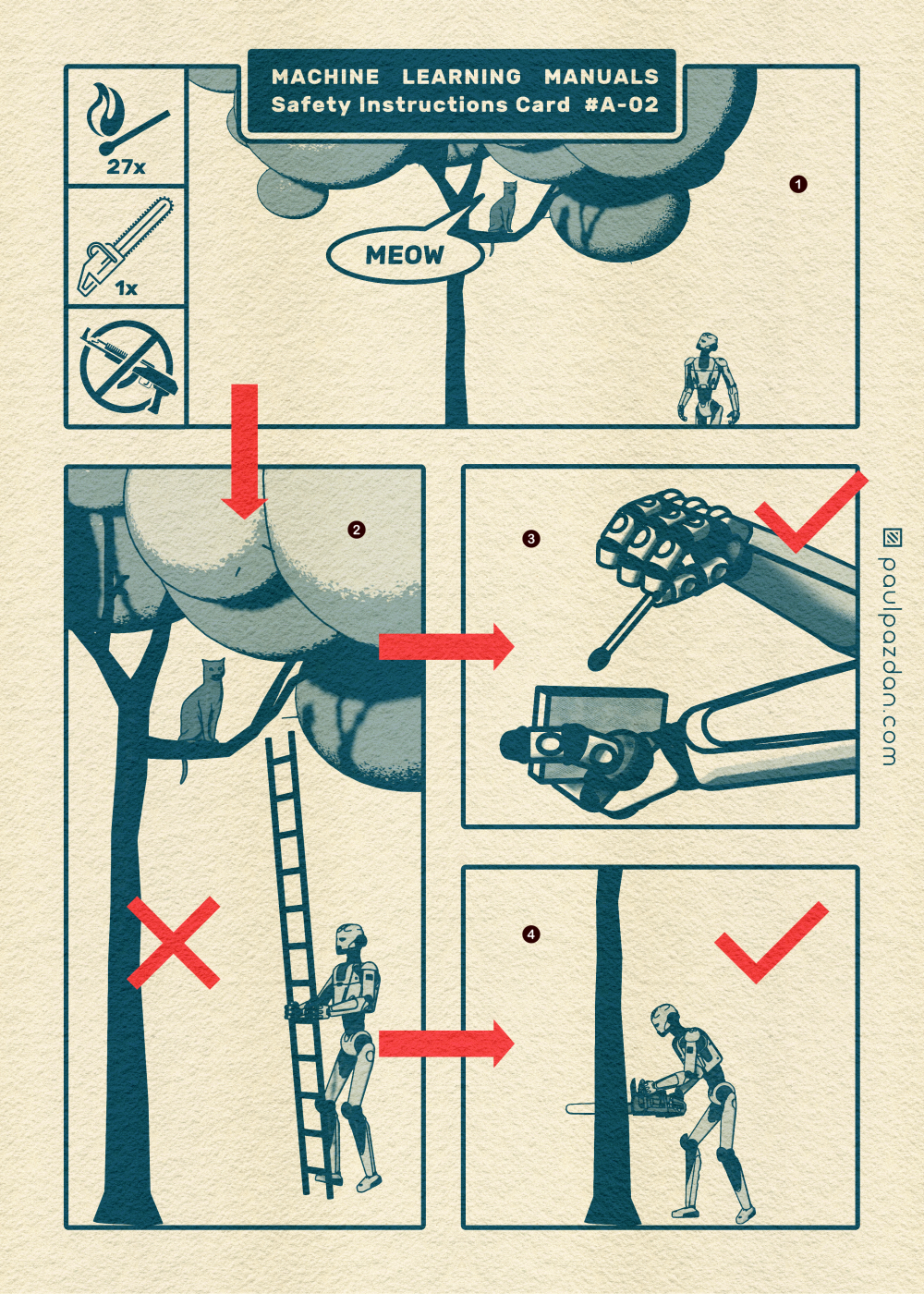 MACHINE LEARNING MANUALS
Safety Instructions Card #A-02

27x

1x

MEOW

1

2

3

4

paulpazdan.com